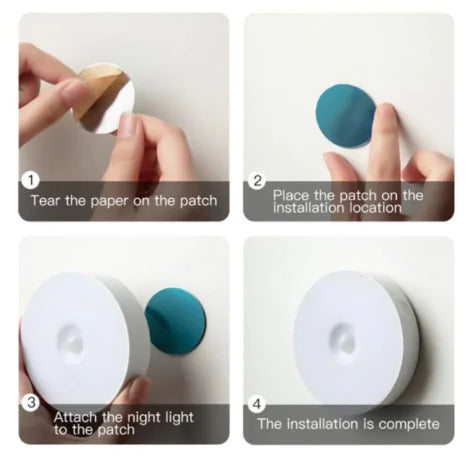 1
Tear the paper on the patch

2
Place the patch on the installation location

3
Attach the night light to the patch

4
The installation is complete