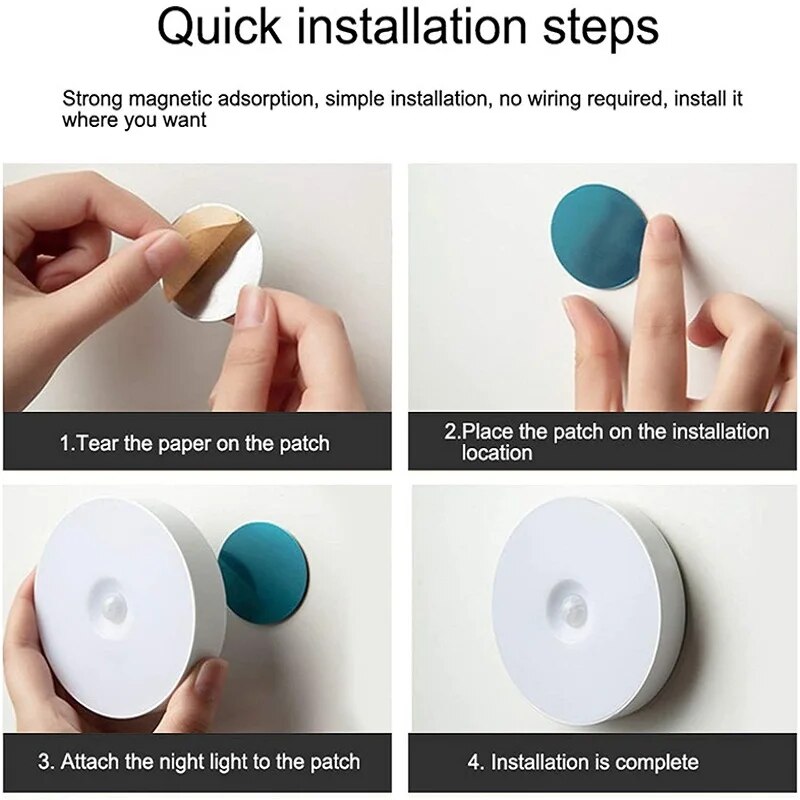 Quick installation steps

Strong magnetic adsorption, simple installation, no wiring required, install it where you want

1.Tear the paper on the patch

2.Place the patch on the installation location

3. Attach the night light to the patch

4. Installation is complete